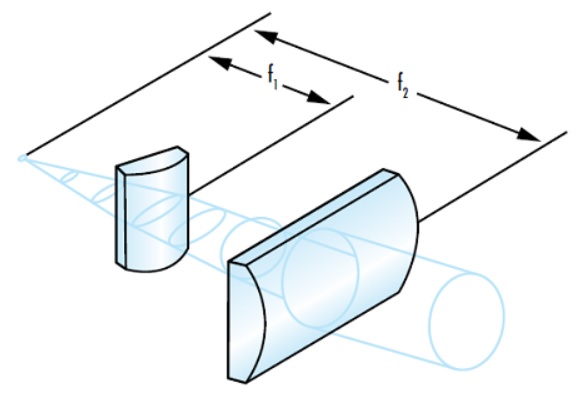 $f_1$

$f_2$